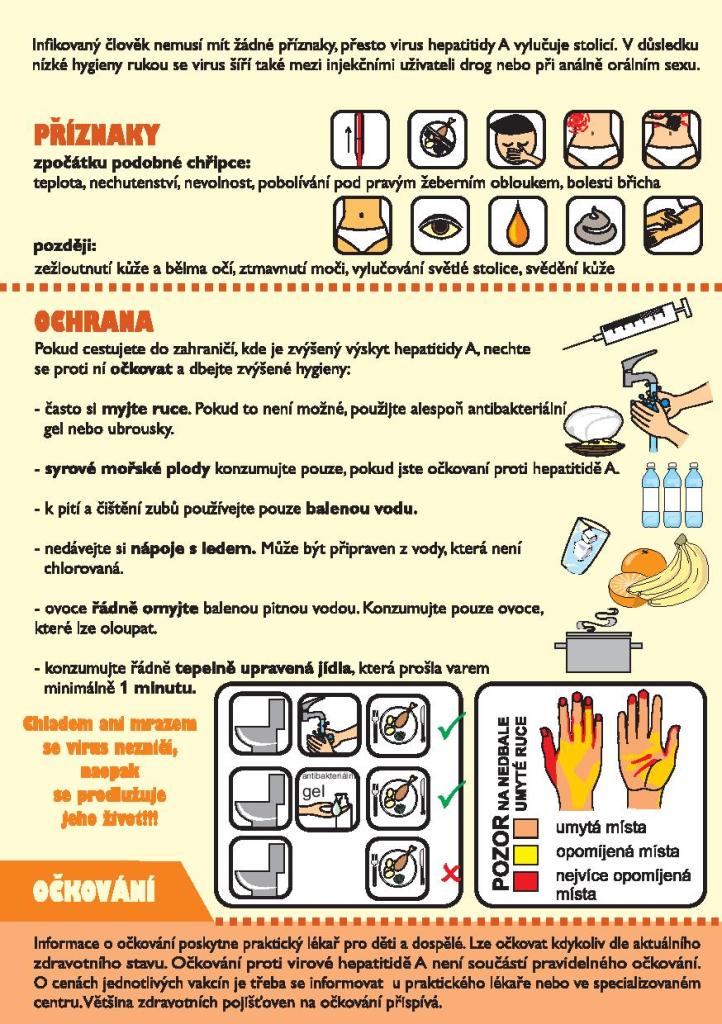 Infikovaný člověk nemusí mít žádné příznaky, přesto virus hepatitidy A vylučuje stolicí. V důsledku nízké hygieny rukou se virus šíří také mezi injekčními uživateli drog nebo při análně orálním sexu.

PŘÍZNAKY

zpočátku podobné chřipce:
teplota, nechutenství, nevolnost, pobolívání pod pravým žeberním obloukem, bolesti břicha

později:
zežloutnutí kůže a bělma očí, ztmavnutí moči, vylučování světlé stolice, svědění kůže

OCHRANA

Pokud cestujete do zahraničí, kde je zvýšený výskyt hepatitidy A, nechte se proti ní očkovat a dbejte zvýšené hygieny:

- často si myjte ruce. Pokud to není možné, použijte alespoň antibakteriální gel nebo ubrousky.

- syrové mořské plody konzumujte pouze, pokud jste očkovaní proti hepatitidě A.

- k pití a čištění zubů používejte pouze balenou vodu.

- nedávejte si nápoje s ledem. Může být připraven z vody, která není chlorovaná.

- ovoce řádně omyjte balenou pitnou vodou. Konzumujte pouze ovoce, které lze oloupat.

- konzumujte řádně tepelně upravená jídla, která prošla varem minimálně 1 minutu.

Chladem ani mrazem se virus nezničí, naopak se prodlužuje jeho život!!!

antibakteriální gel

POZOR NA NEDBALE UMYTÉ RUCE

umytá místa
opomíjená místa
nejvíce opomíjená místa

OČKOVÁNÍ

Informace o očkování poskytne praktický lékař pro děti a dospělé. Lze očkovat kdykoliv dle aktuálního zdravotního stavu. Očkování proti virové hepatitidě A není součástí pravidelného očkování. O cenách jednotlivých vakcín je třeba se informovat u praktického lékaře nebo ve specializovaném centru. Většina zdravotních pojišťoven na očkování přispívá.